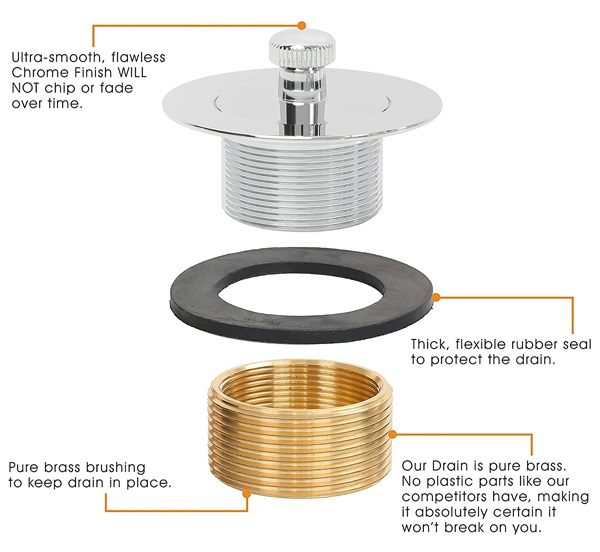 Ultra-smooth, flawless Chrome Finish WILL NOT chip or fade over time.

Thick, flexible rubber seal to protect the drain.

Pure brass brushing to keep drain in place.

Our Drain is pure brass. No plastic parts like our competitors have, making it absolutely certain it won't break on you.