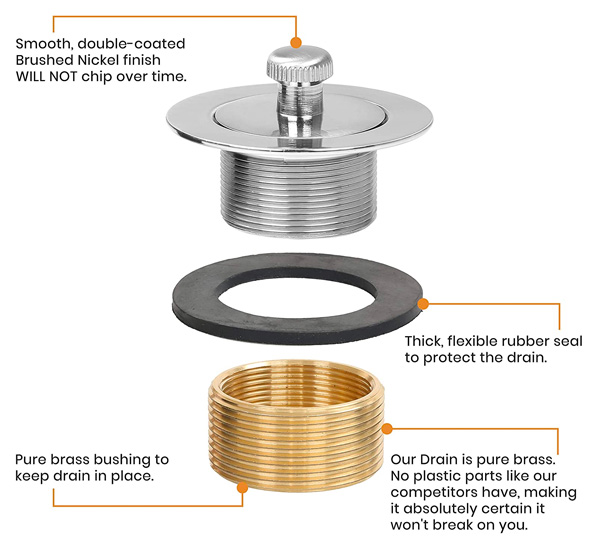 Smooth, double-coated Brushed Nickel finish WILL NOT chip over time.

Thick, flexible rubber seal to protect the drain.

Pure brass bushing to keep drain in place.

Our Drain is pure brass. No plastic parts like our competitors have, making it absolutely certain it won't break on you.