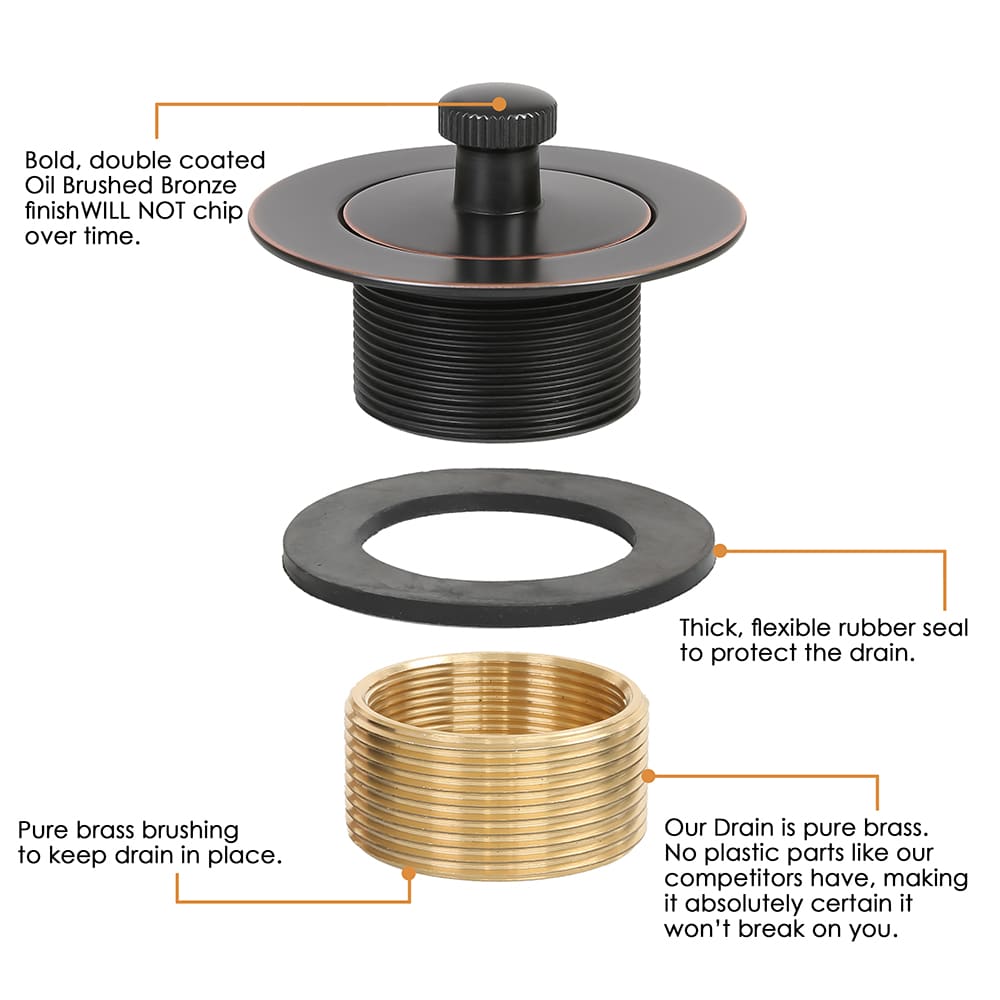 Bold, double coated Oil Brushed Bronze finishWILL NOT chip over time.

Thick, flexible rubber seal to protect the drain.

Pure brass brushing to keep drain in place.

Our Drain is pure brass. No plastic parts like our competitors have, making it absolutely certain it won't break on you.